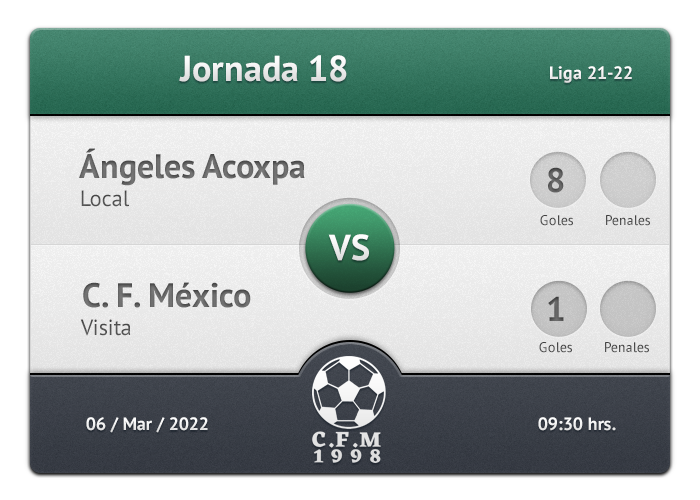 Jornada 18

Liga 21-22

Ángeles Acoxpa
Local

8
Goles

Penales

VS

C. F. México
Visita

1
Goles

Penales

06 / Mar / 2022

C.F.M
1998

09:30 hrs.